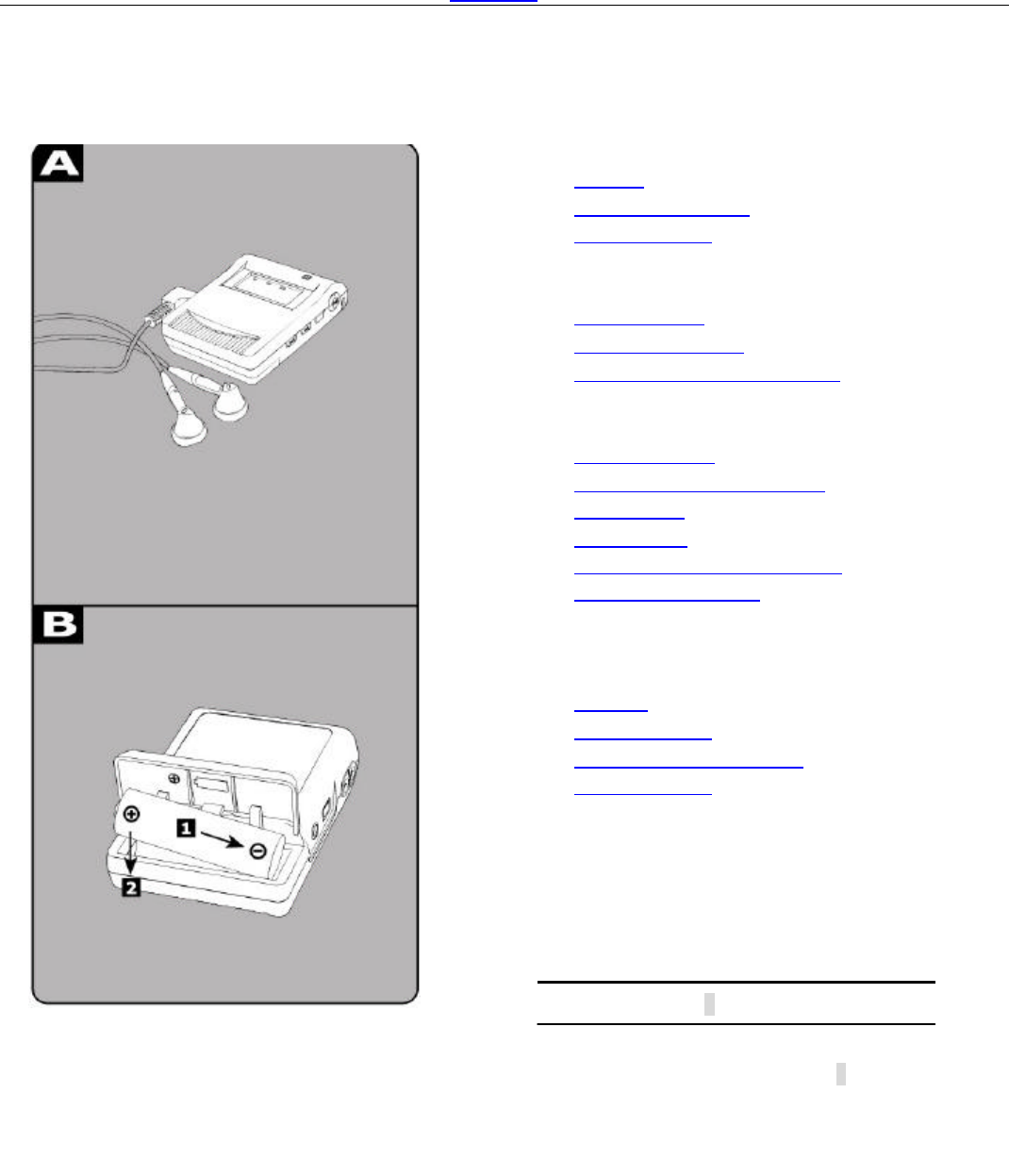 A

B

1

2